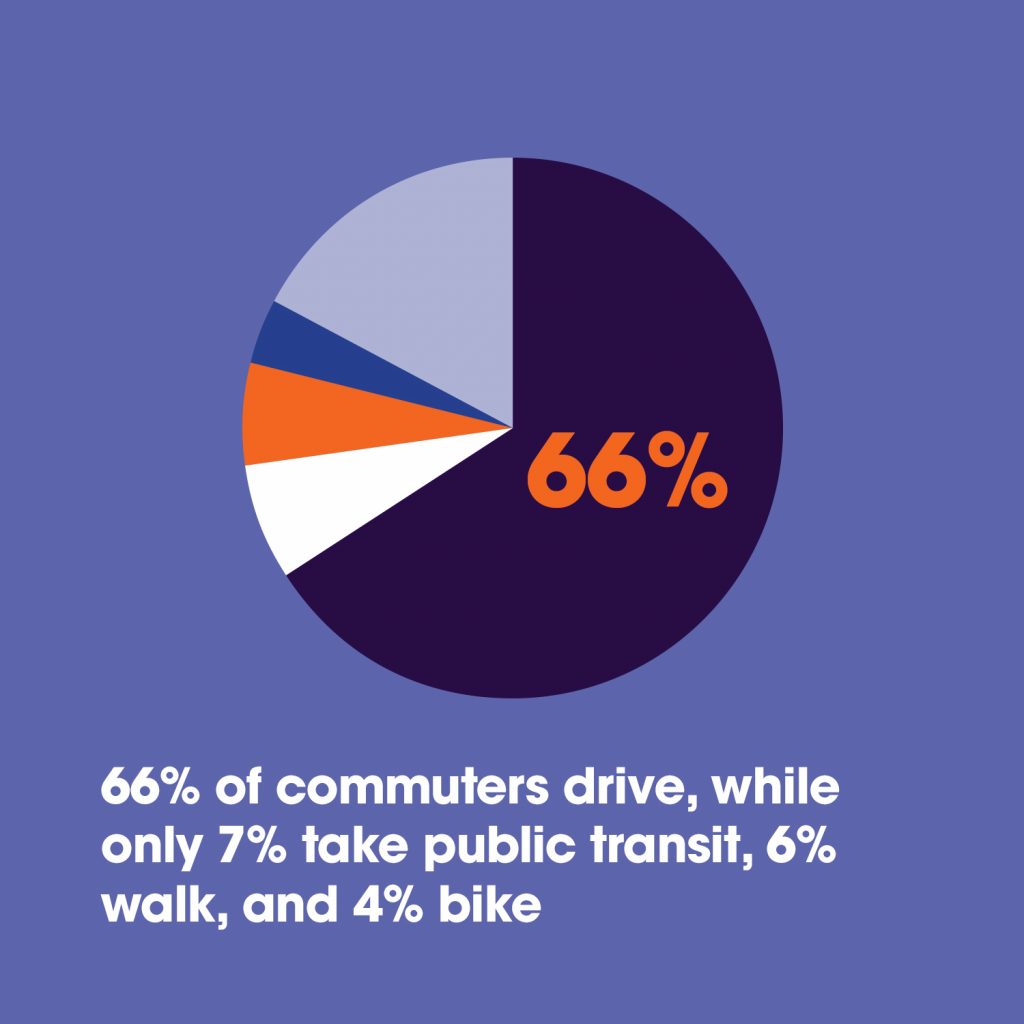 66%

66% of commuters drive, while only 7% take public transit, 6% walk, and 4% bike