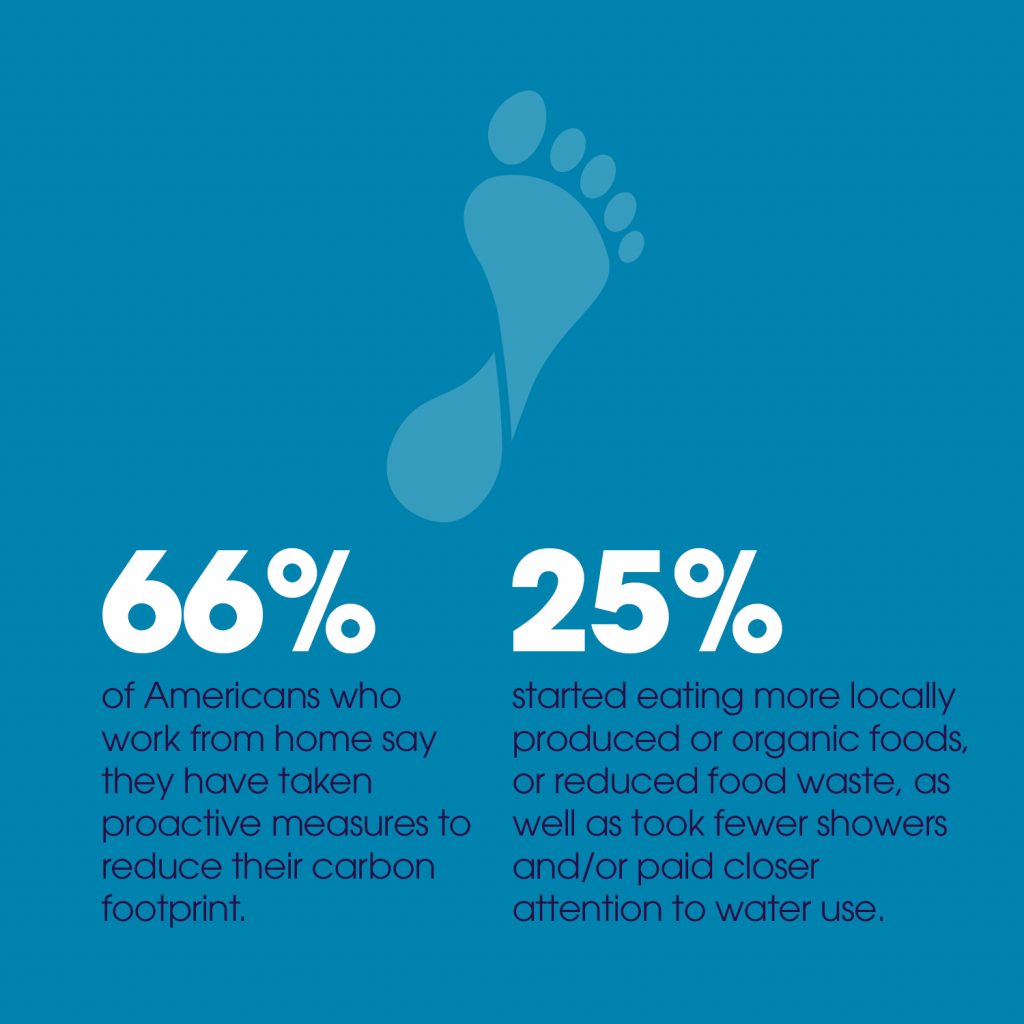 66%

of Americans who work from home say they have taken proactive measures to reduce their carbon footprint.

25%

started eating more locally produced or organic foods, or reduced food waste, as well as took fewer showers and/or paid closer attention to water use.