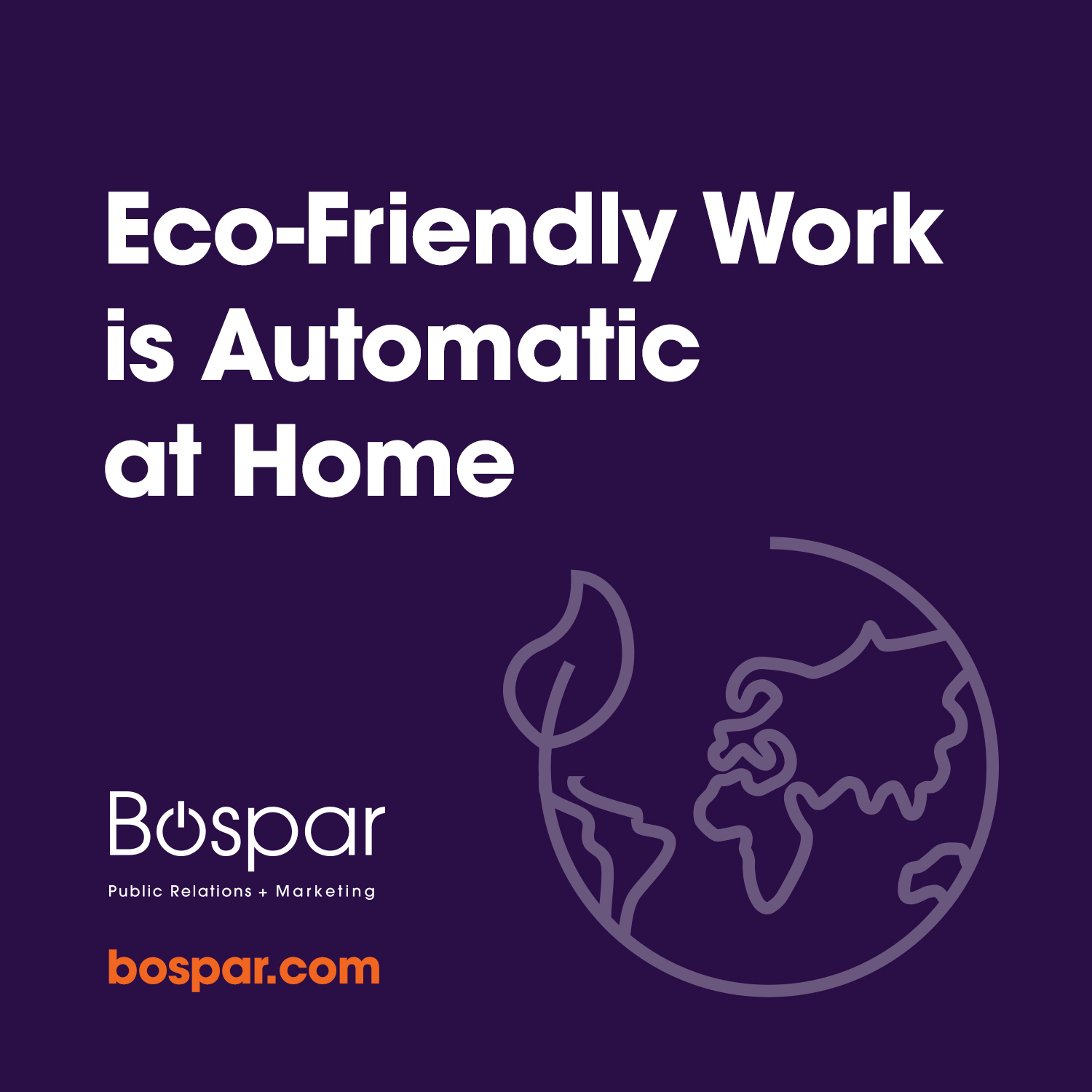 Eco-Friendly Work is Automatic at Home

Bospar
Public Relations + Marketing

bospar.com